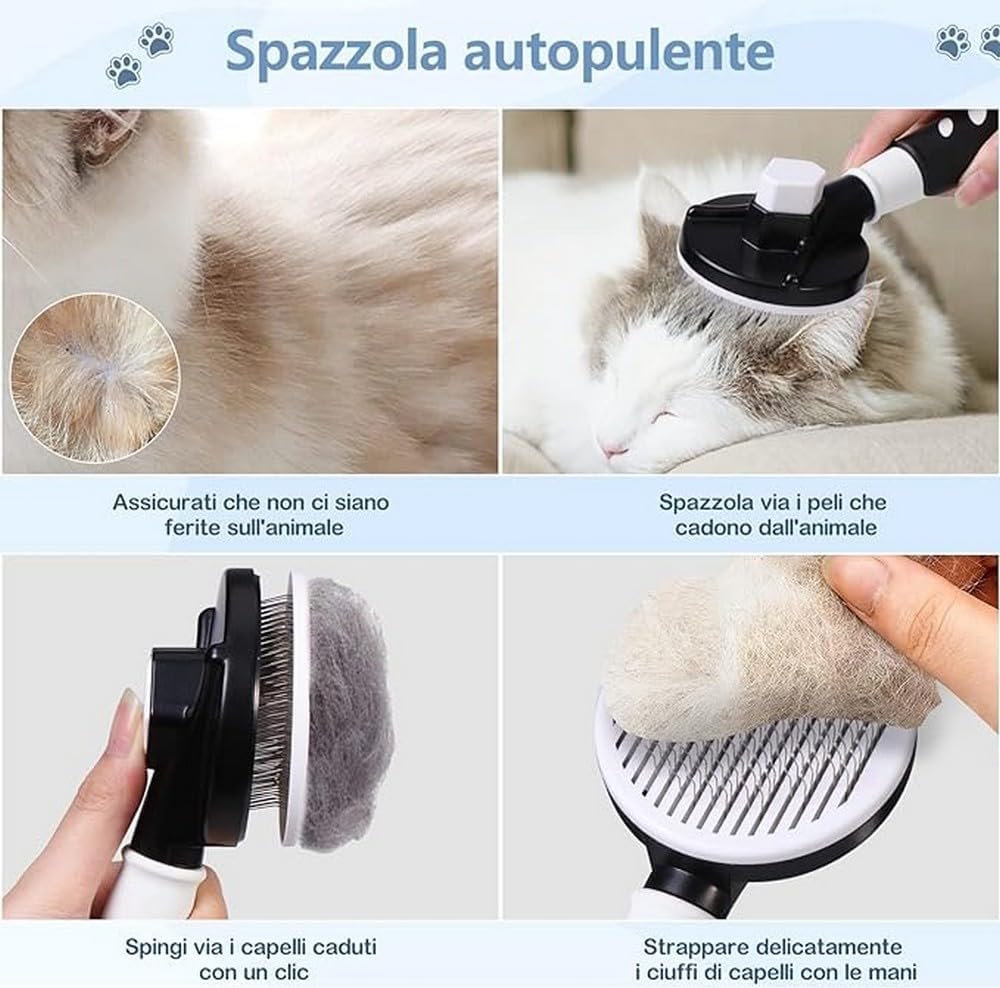 Spazzola autopulente

Assicurati che non ci siano ferite sull'animale

Spazzola via i peli che cadono dall'animale

Spingi via i capelli caduti con un clic

Strappare delicatamente i ciuffi di capelli con le mani