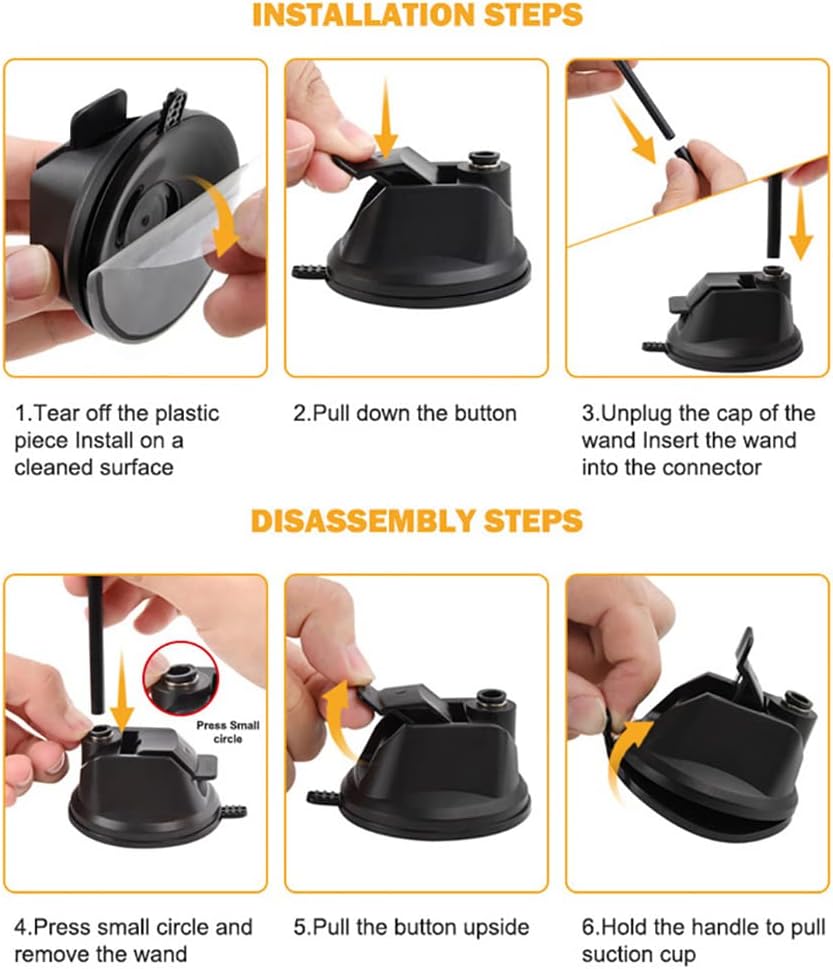 INSTALLATION STEPS

1.Tear off the plastic piece Install on a cleaned surface

2.Pull down the button

3.Unplug the cap of the wand Insert the wand into the connector

DISASSEMBLY STEPS

Press Small circle

4.Press small circle and remove the wand

5.Pull the button upside

6.Hold the handle to pull suction cup