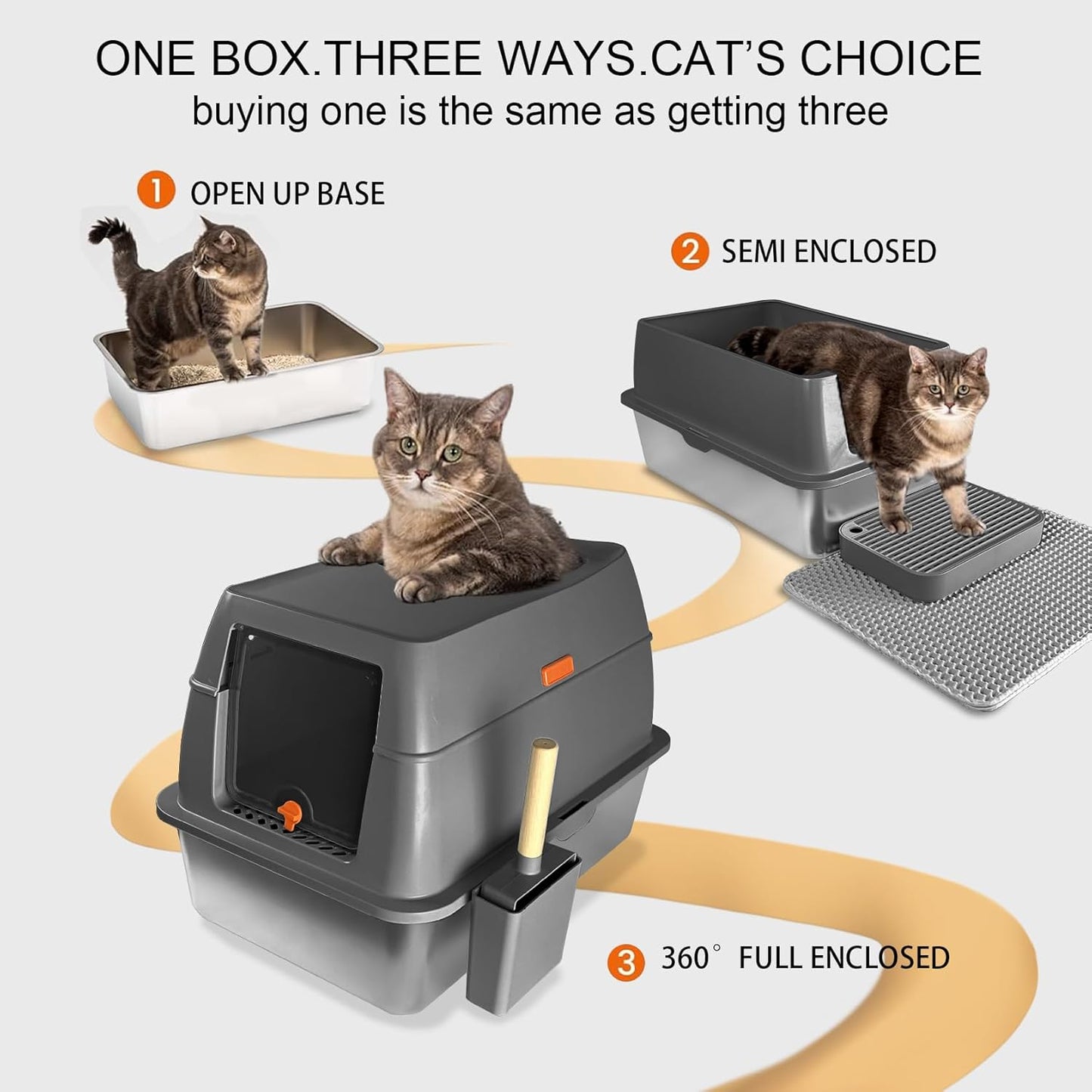 ONE BOX.THREE WAYS.CAT'S CHOICE
buying one is the same as getting three

1 OPEN UP BASE

2 SEMI ENCLOSED

3 360° FULL ENCLOSED