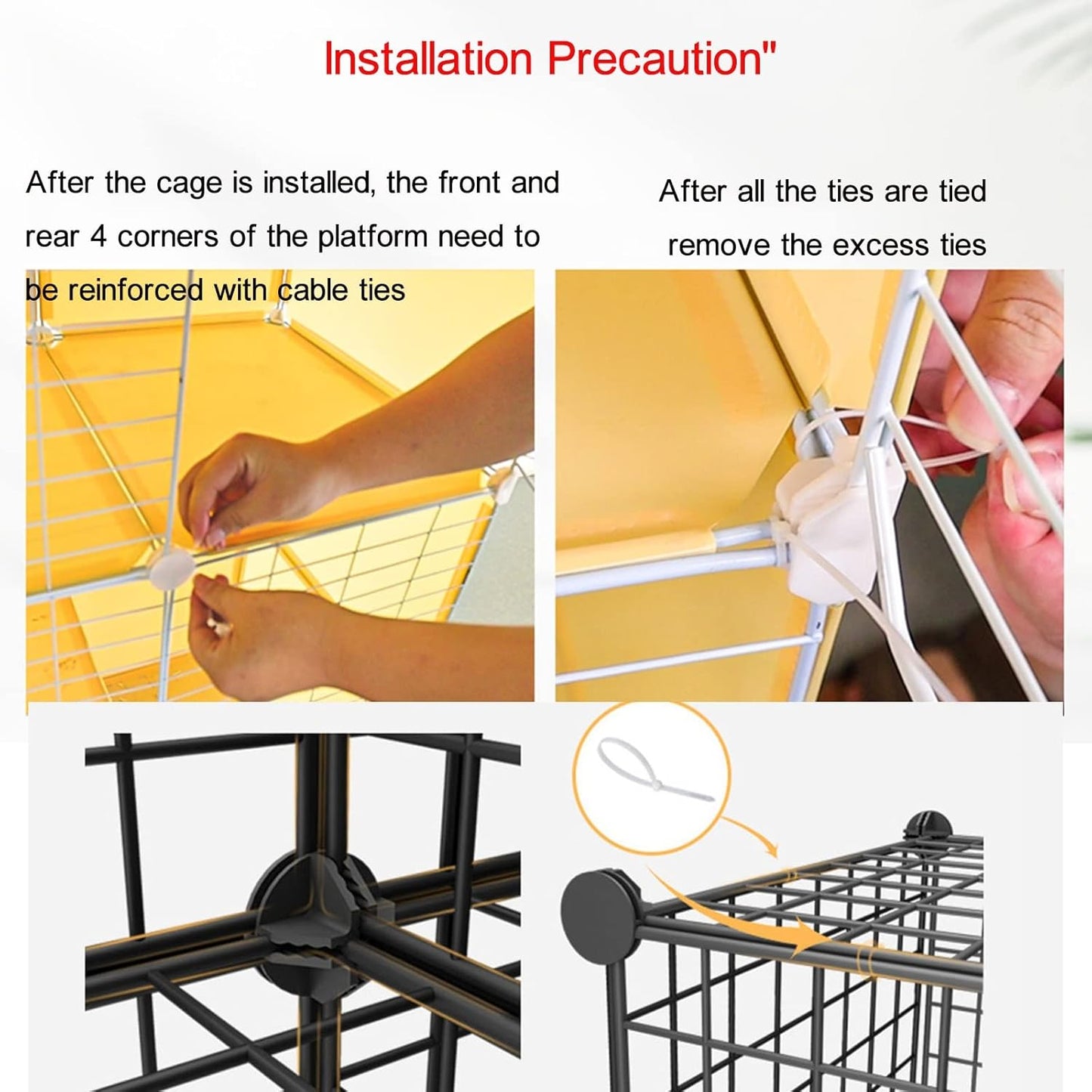 Installation Precaution"

After the cage is installed, the front and rear 4 corners of the platform need to be reinforced with cable ties

After all the ties are tied remove the excess ties