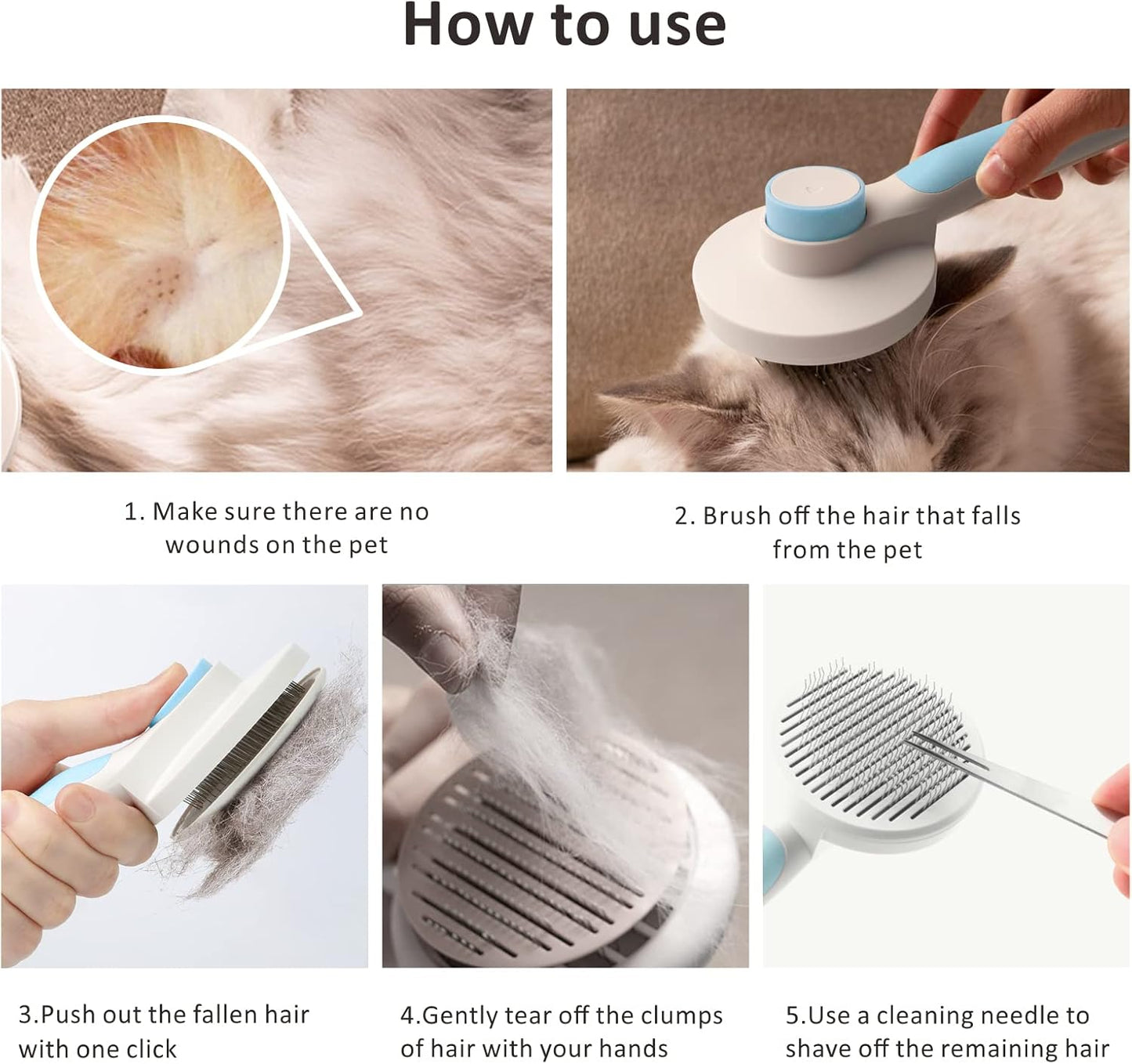 How to use

1. Make sure there are no wounds on the pet

2. Brush off the hair that falls from the pet

3.Push out the fallen hair with one click

4.Gently tear off the clumps of hair with your hands

5.Use a cleaning needle to shave off the remaining hair