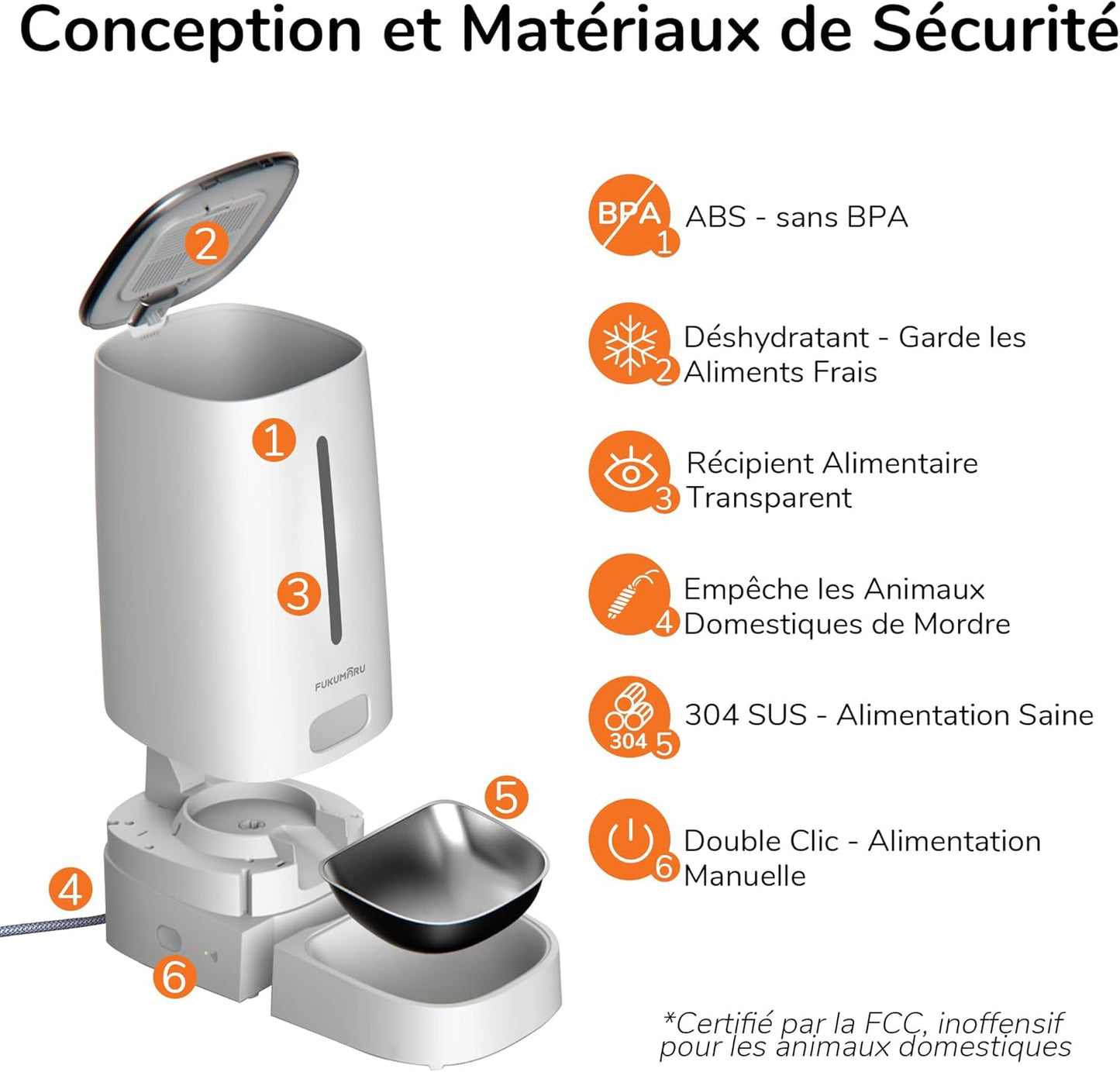 Conception et Matériaux de Sécurité

2

1

3

FUKUMARU

5

4

6

BPA 1 ABS - sans BPA

2 Déshydratant - Garde les Aliments Frais

3 Récipient Alimentaire Transparent

4 Empêche les Animaux Domestiques de Mordre

304 5 304 SUS - Alimentation Saine

6 Double Clic - Alimentation Manuelle

*Certifié par la FCC, inoffensif pour les animaux domestiques