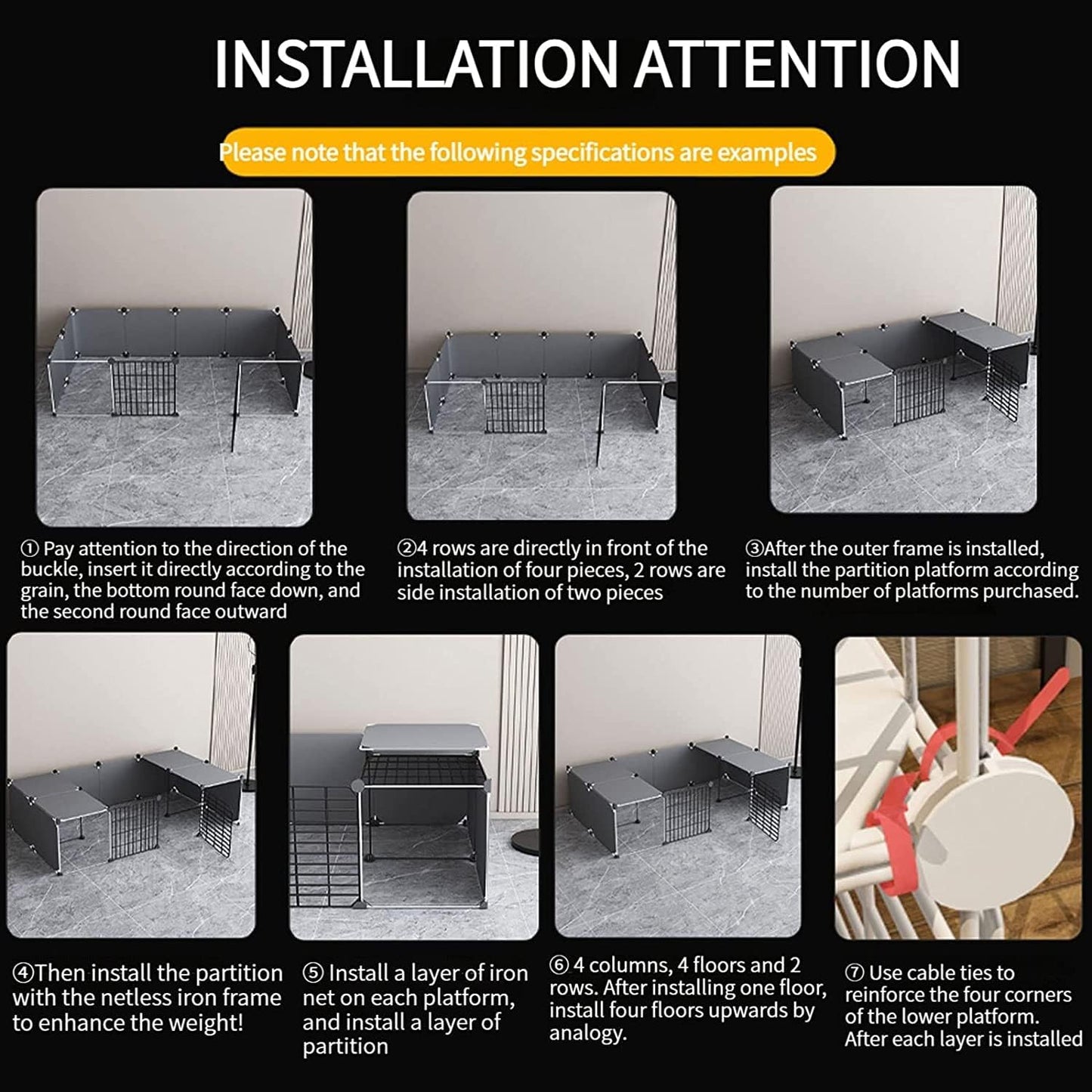 INSTALLATION ATTENTION

Please note that the following specifications are examples

① Pay attention to the direction of the buckle, insert it directly according to the grain, the bottom round face down, and the second round face outward

②4 rows are directly in front of the installation of four pieces, 2 rows are side installation of two pieces

③After the outer frame is installed, install the partition platform according to the number of platforms purchased.

④Then install the partition with the netless iron frame to enhance the weight!

⑤ Install a layer of iron net on each platform, and install a layer of partition

⑥ 4 columns, 4 floors and 2 rows. After installing one floor, install four floors upwards by analogy.

⑦ Use cable ties to reinforce the four corners of the lower platform. After each layer is installed