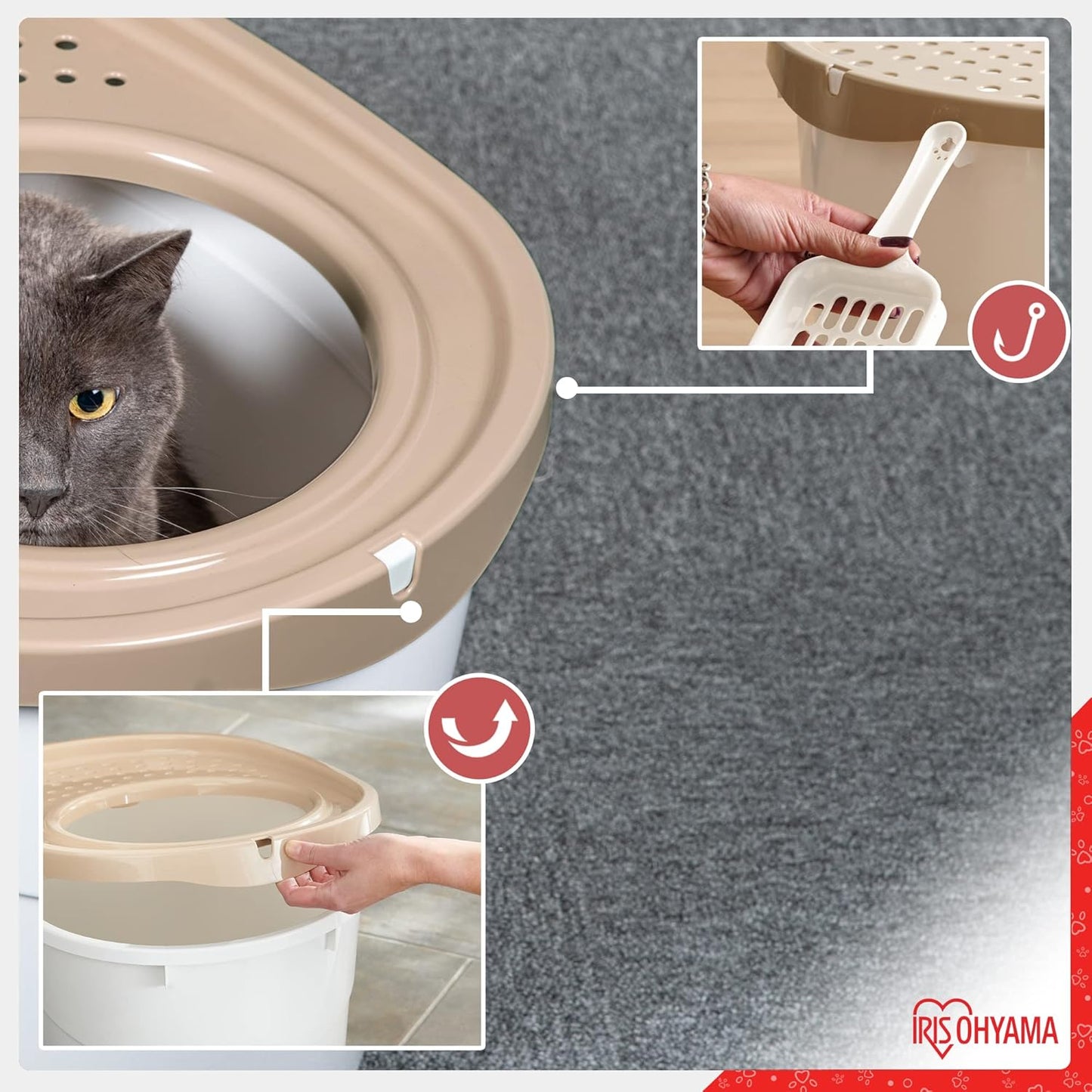 IRIS OHYAMA