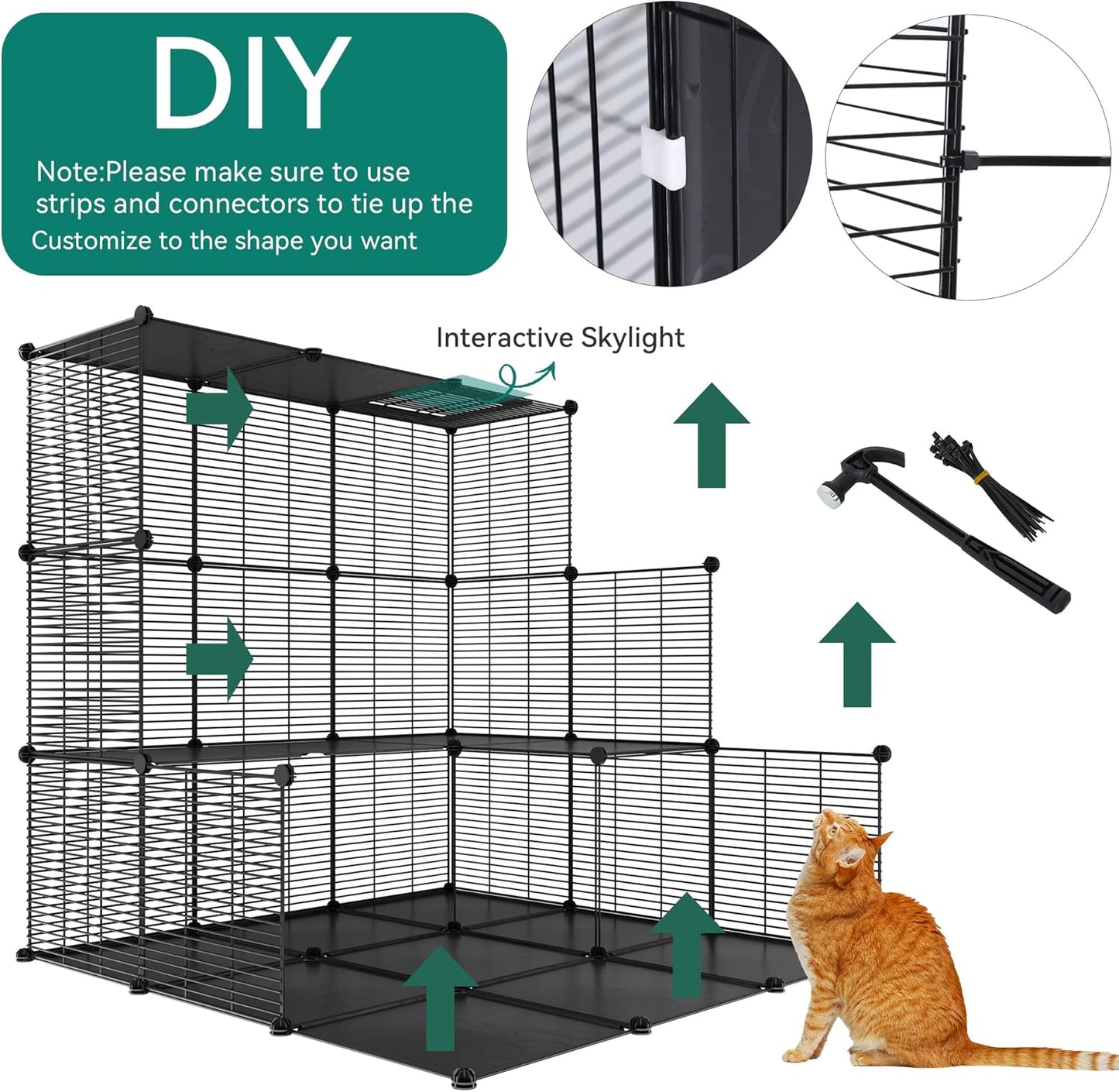 DIY

Note:Please make sure to use strips and connectors to tie up the
Customize to the shape you want

Interactive Skylight