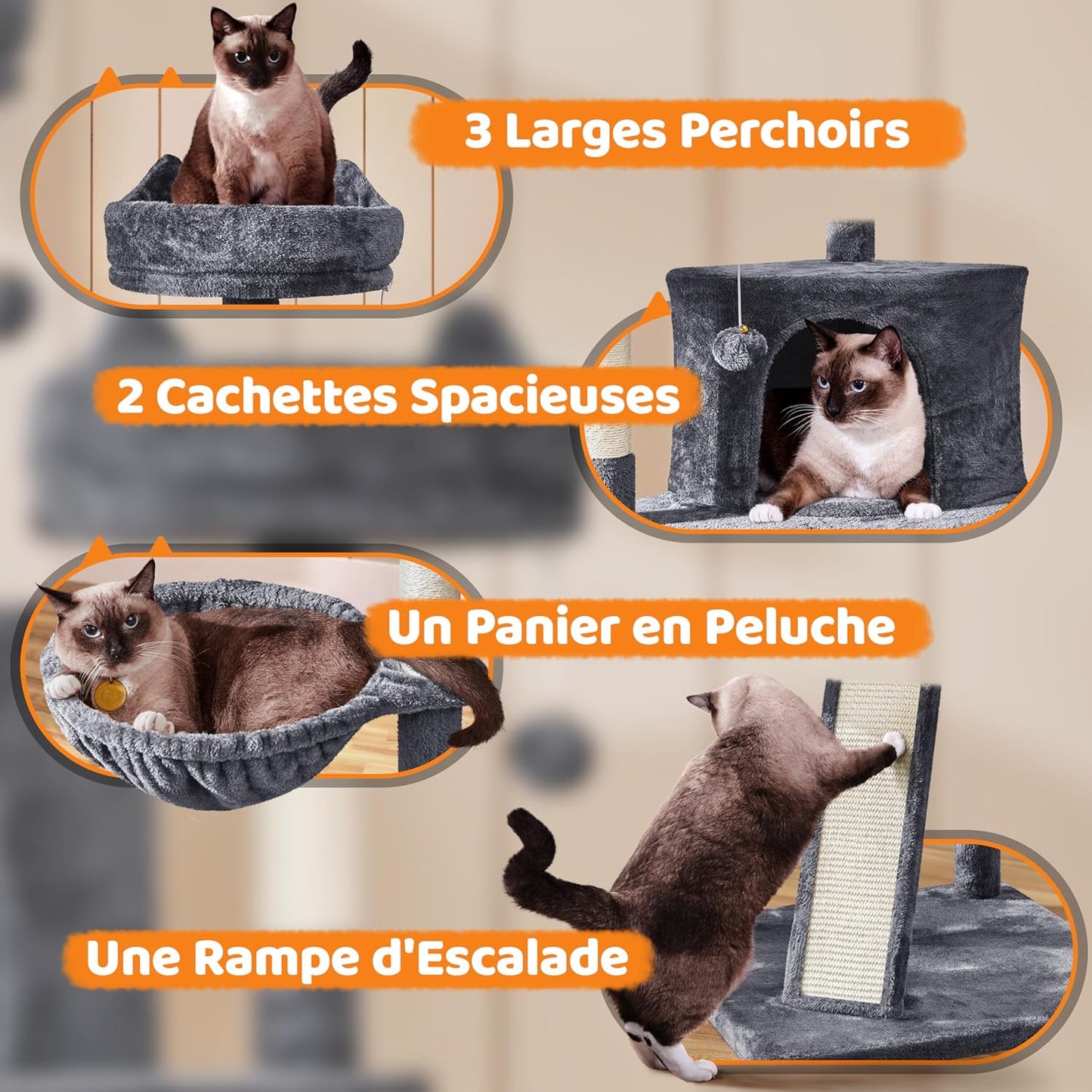 3 Larges Perchoirs

2 Cachettes Spacieuses

Un Panier en Peluche

Une Rampe d'Escalade