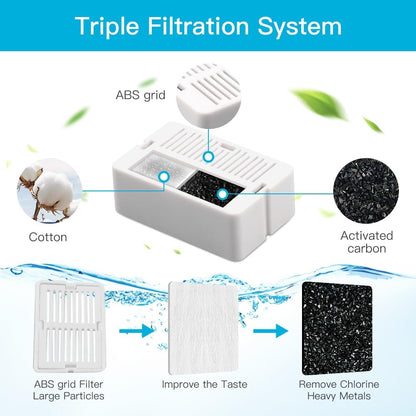 Triple Filtration System

ABS grid

Cotton

Activated carbon

ABS grid Filter Large Particles

Improve the Taste

Remove Chlorine Heavy Metals