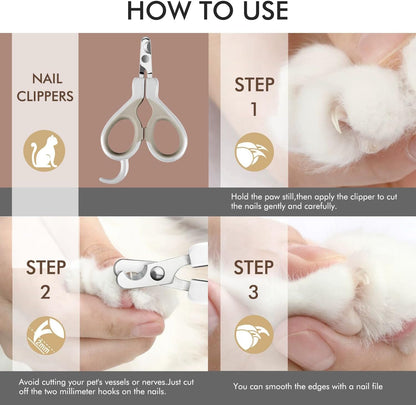 HOW TO USE

NAIL CLIPPERS

STEP 1

Hold the paw still,then apply the clipper to cut the nails gently and carefully.

STEP 2

2mm

Avoid cutting your pet's vessels or nerves.Just cut off the two millimeter hooks on the nails.

STEP 3

You can smooth the edges with a nail file