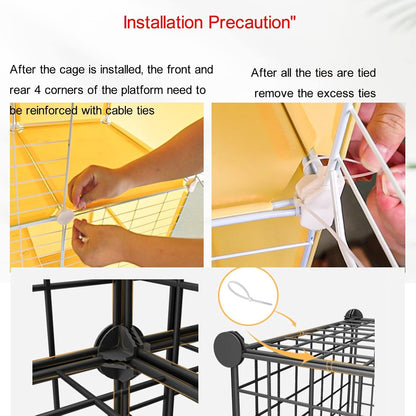 Installation Precaution"

After the cage is installed, the front and rear 4 corners of the platform need to be reinforced with cable ties

After all the ties are tied remove the excess ties