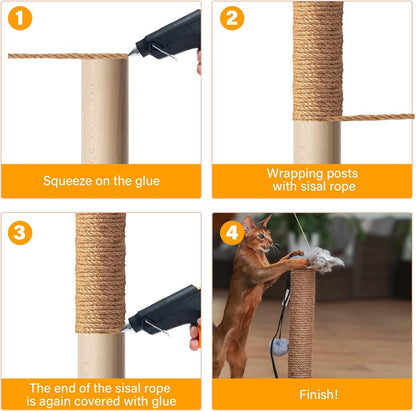 1

Squeeze on the glue

2

Wrapping posts with sisal rope

3

The end of the sisal rope is again covered with glue

4

Finish!