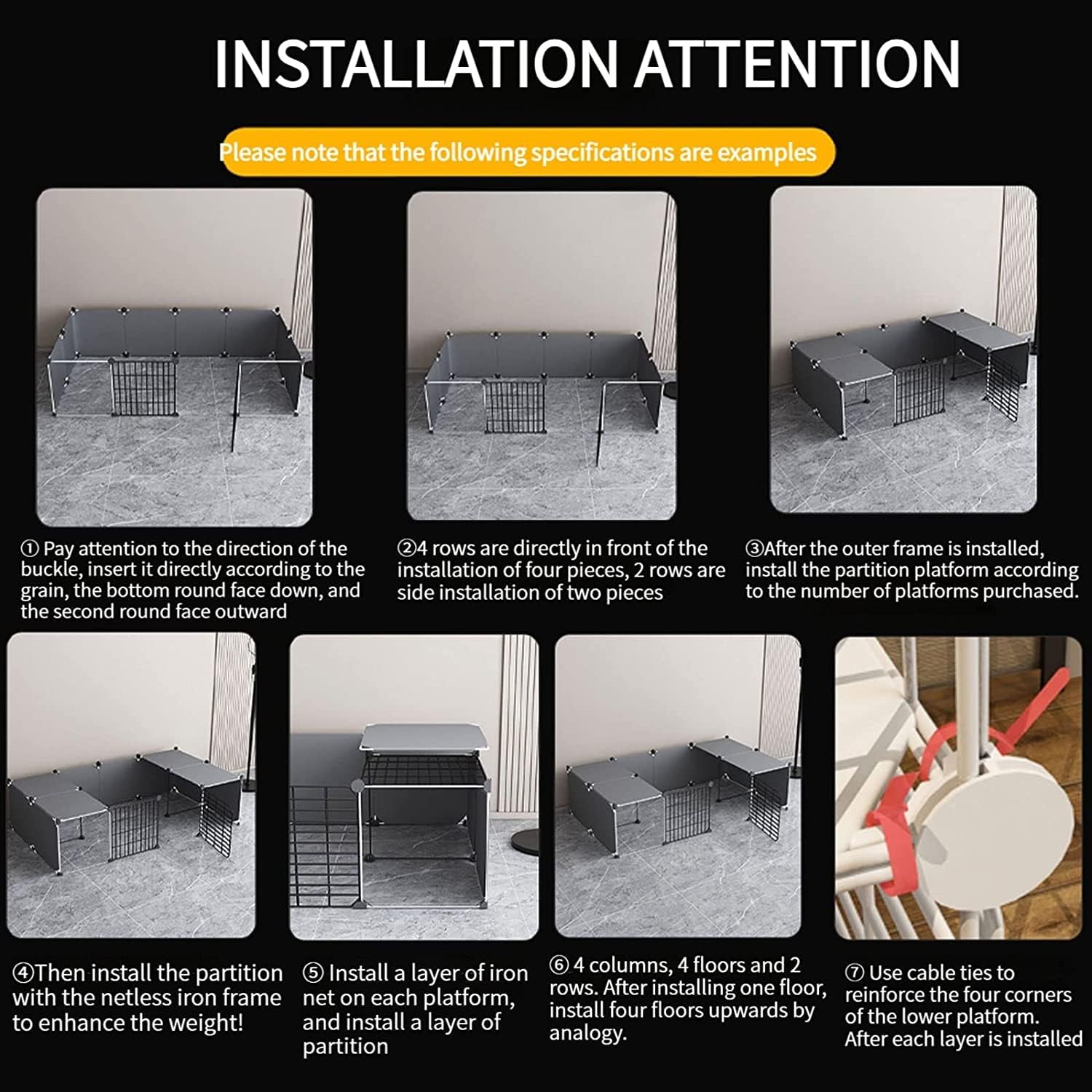 INSTALLATION ATTENTION

Please note that the following specifications are examples

① Pay attention to the direction of the buckle, insert it directly according to the grain, the bottom round face down, and the second round face outward

②4 rows are directly in front of the installation of four pieces, 2 rows are side installation of two pieces

③After the outer frame is installed, install the partition platform according to the number of platforms purchased.

④Then install the partition with the netless iron frame to enhance the weight!

⑤ Install a layer of iron net on each platform, and install a layer of partition

⑥ 4 columns, 4 floors and 2 rows. After installing one floor, install four floors upwards by analogy.

⑦ Use cable ties to reinforce the four corners of the lower platform. After each layer is installed