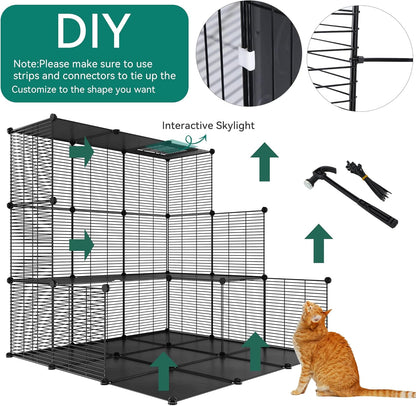 DIY

Note:Please make sure to use strips and connectors to tie up the
Customize to the shape you want

Interactive Skylight